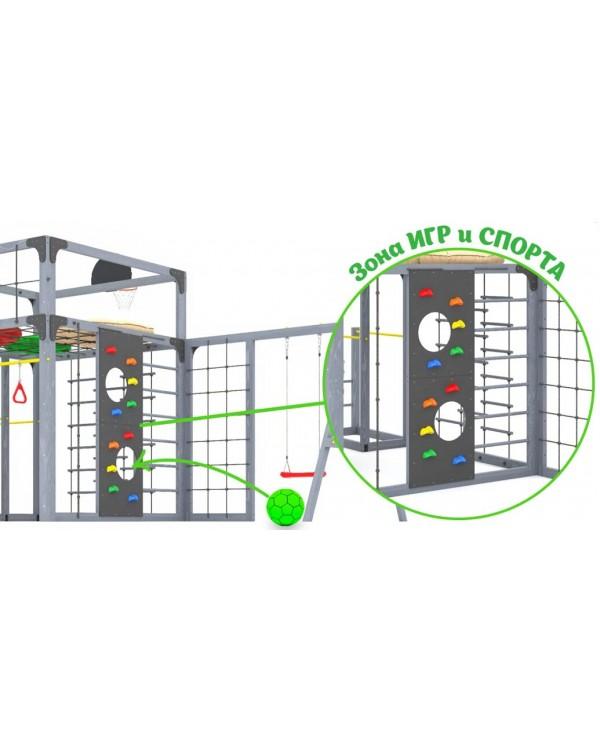 Зона ИГР и СПОРТА